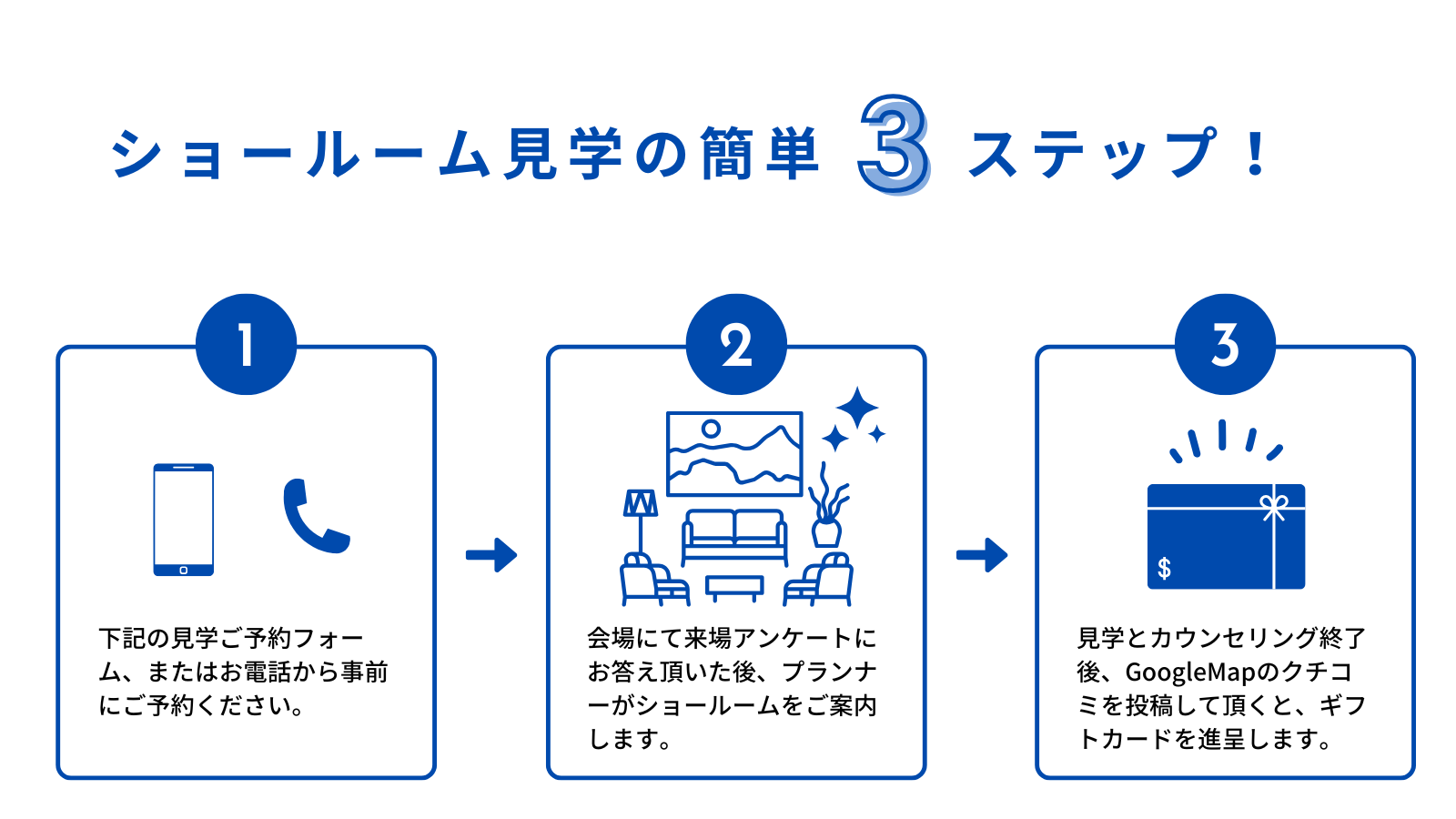 ショールーム見学の簡単 3 ステップ！

1

下記の見学ご予約フォーム、またはお電話から事前にご予約ください。

2

会場にて来場アンケートにお答え頂いた後、プランナーがショールームをご案内します。

3

$

見学とカウンセリング終了後、GoogleMapのクチコミを投稿して頂くと、ギフトカードを進呈します。